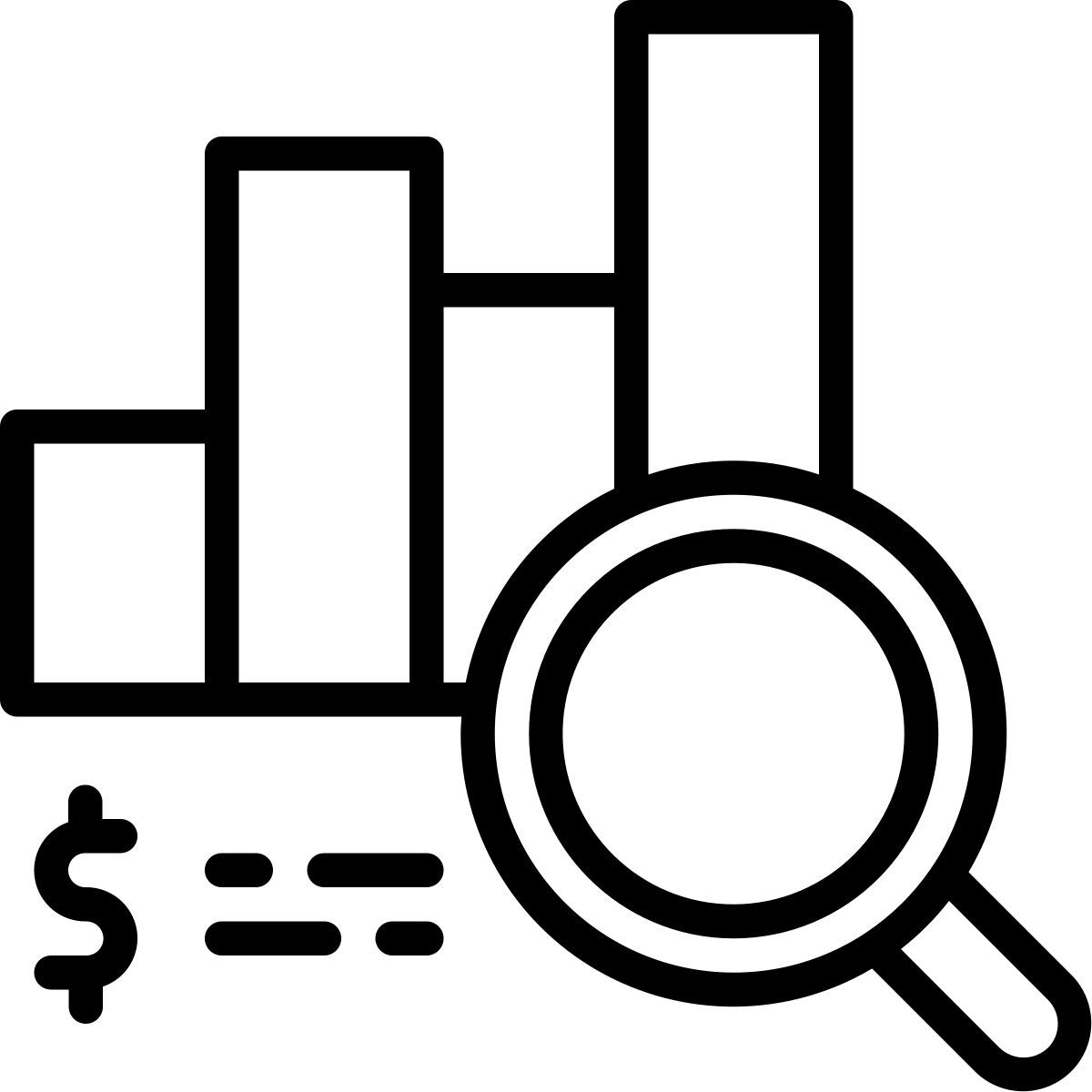 $