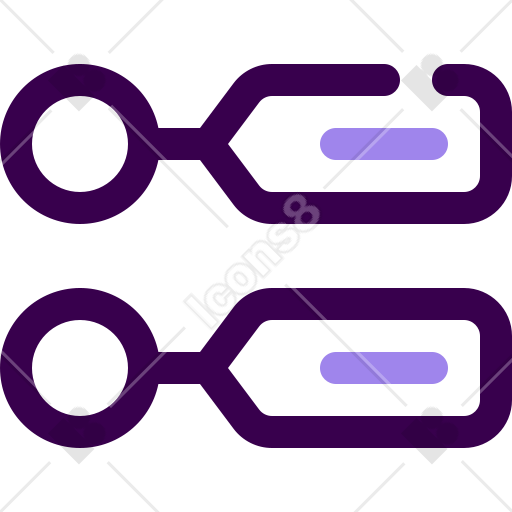 Icons8