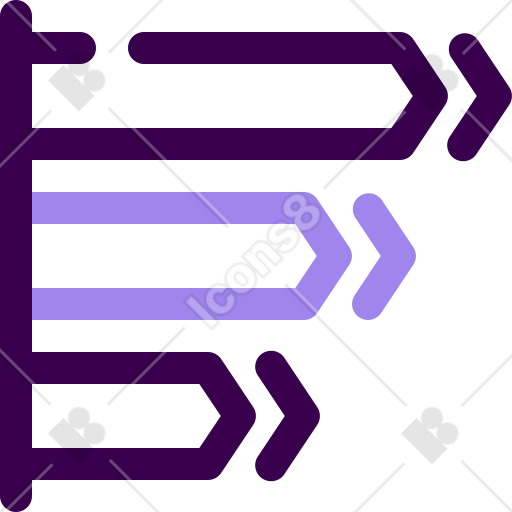 Icons8