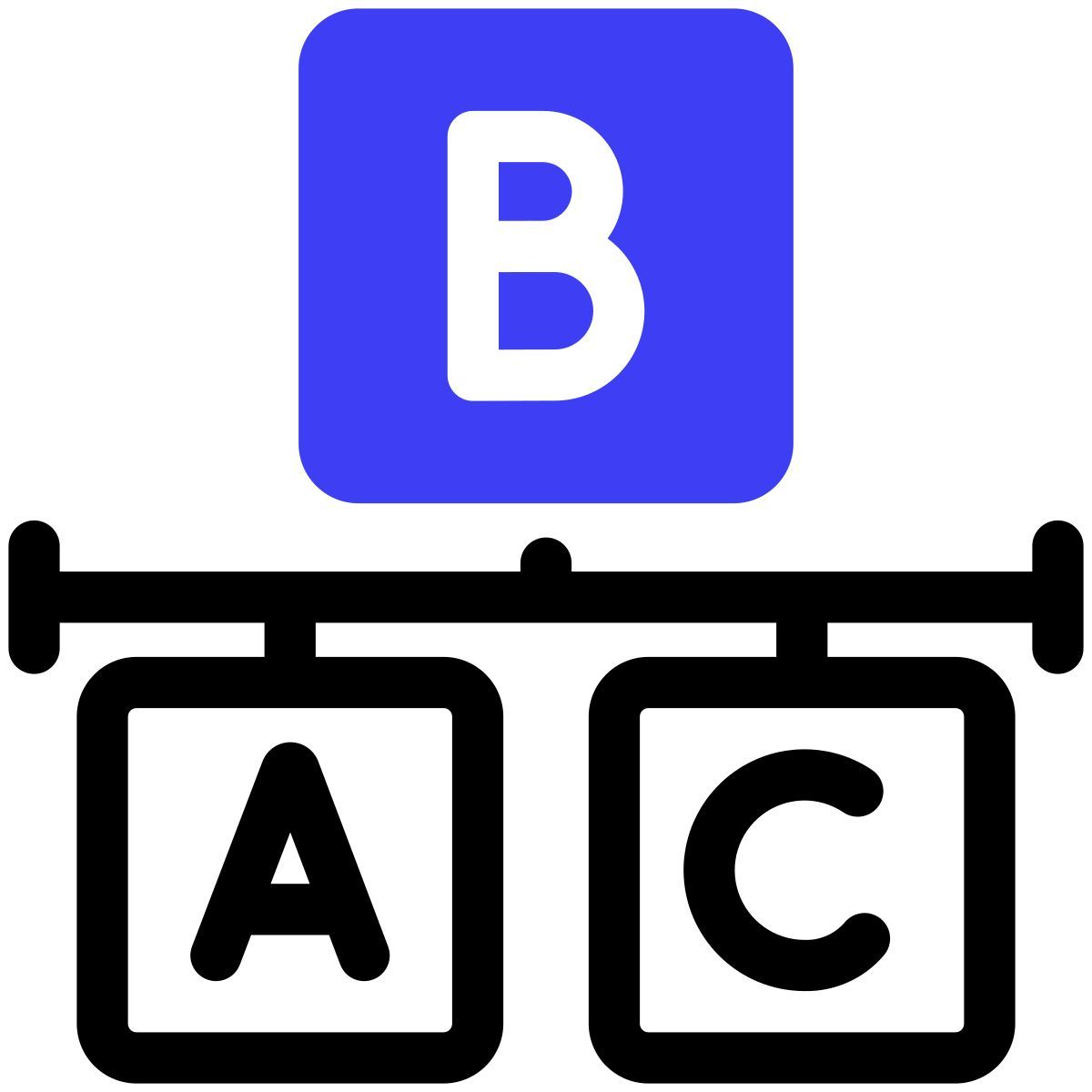 B

A C