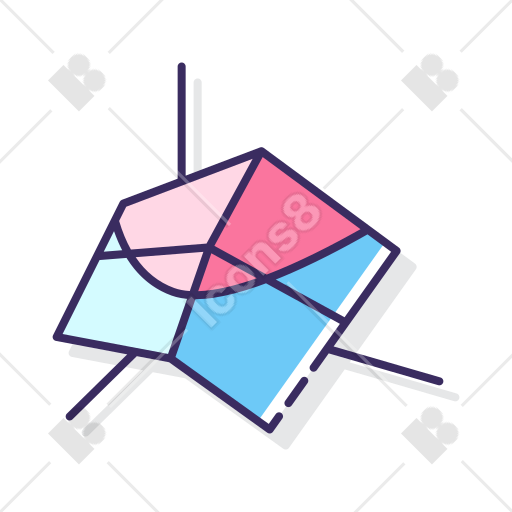 icons8