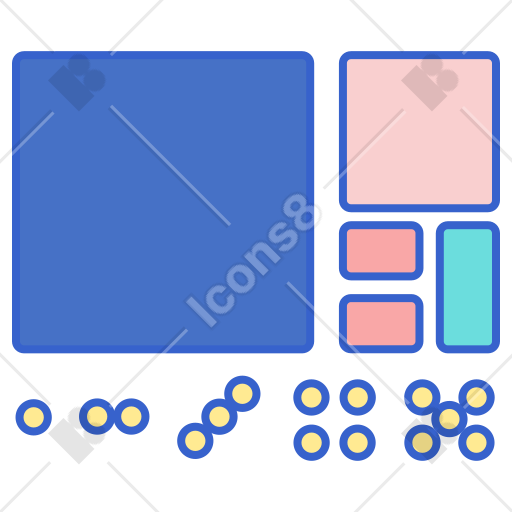 Icons8