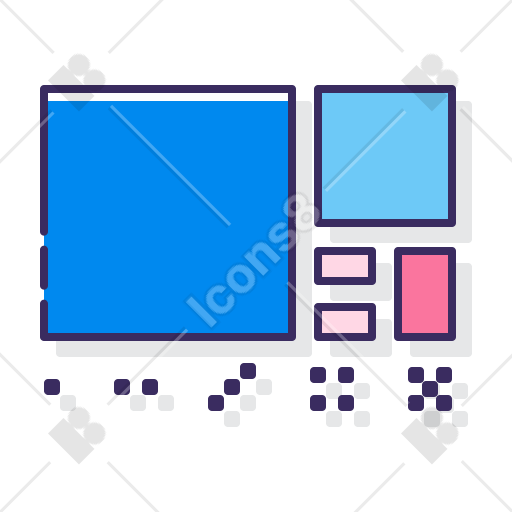 Icons8