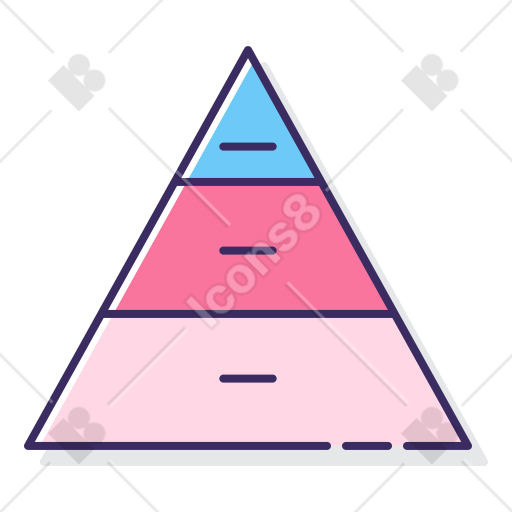 Icons8