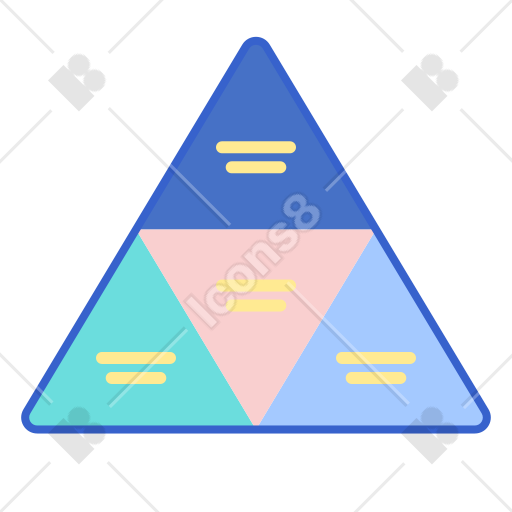 Icons8