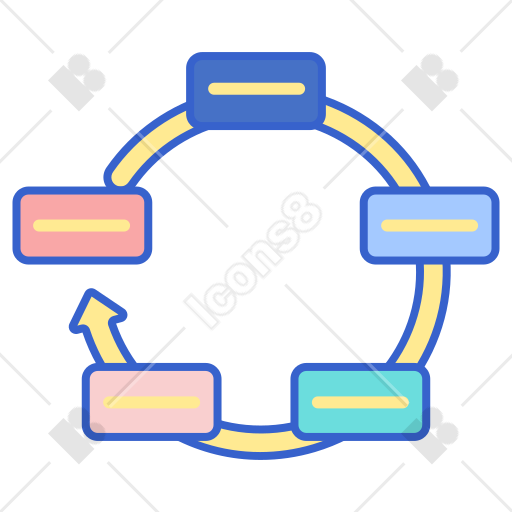 Icons8