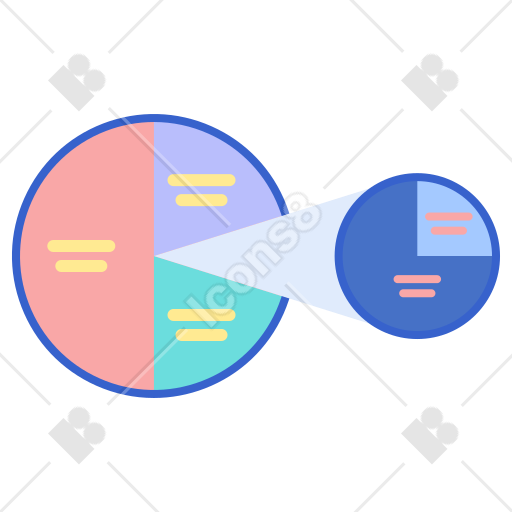 Icons8