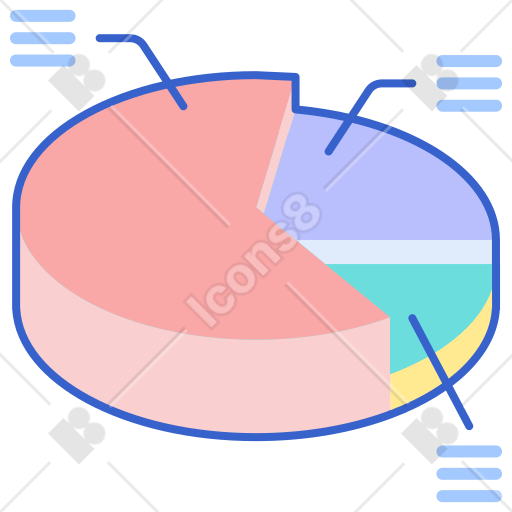 Icons8