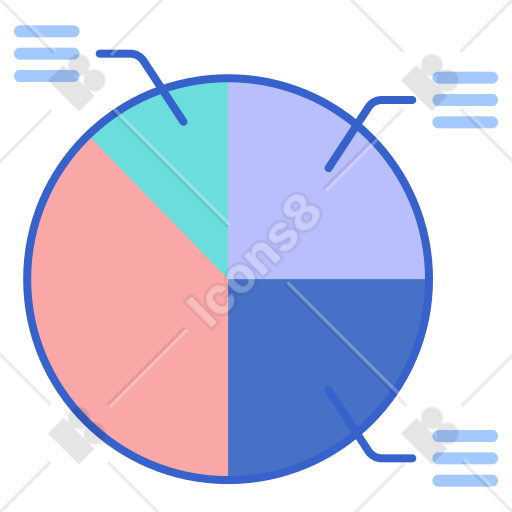 Icons8