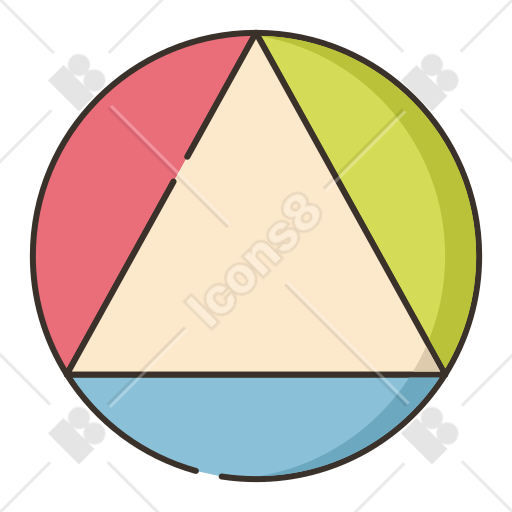 Icons8