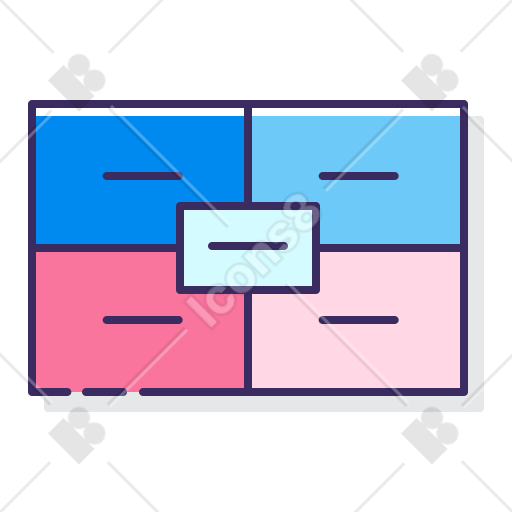 icons8