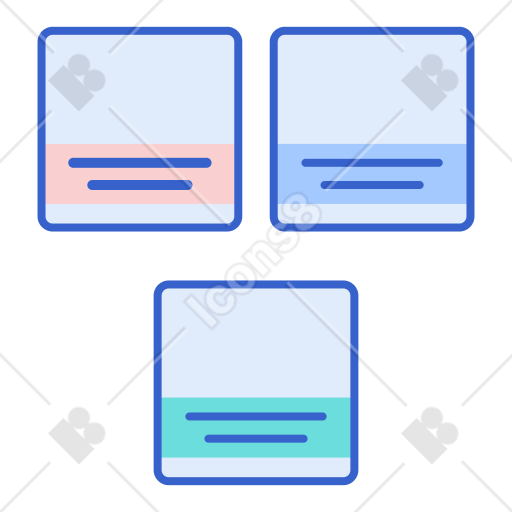 Icons8