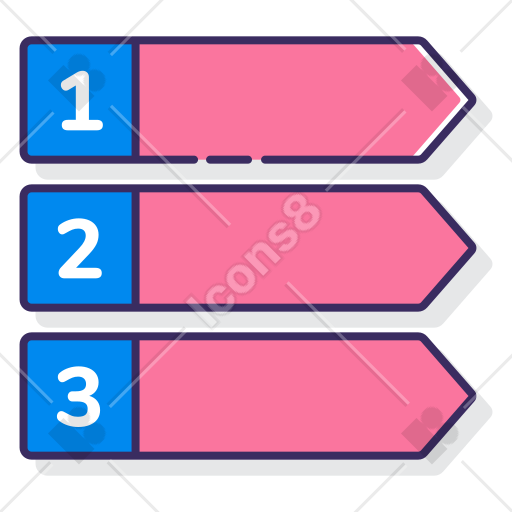 1
2
3
Icons8