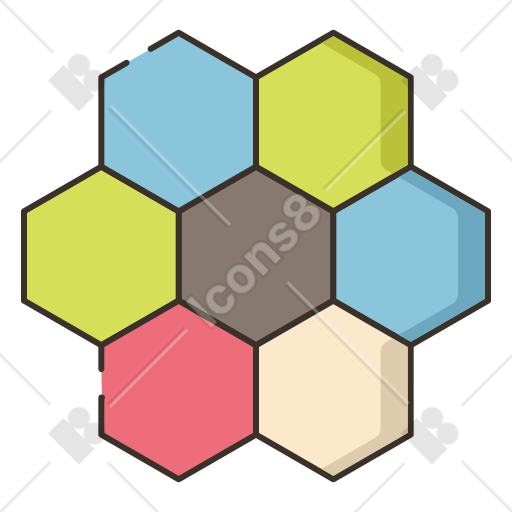 Icons8