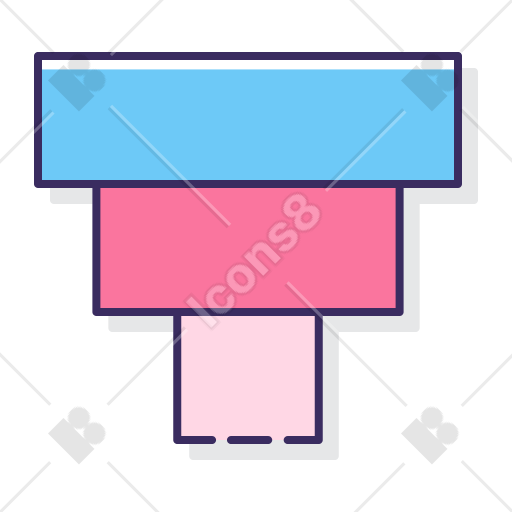 Icons8