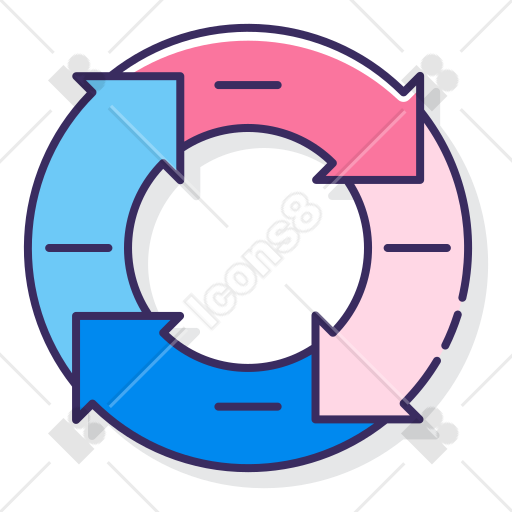 Icons8