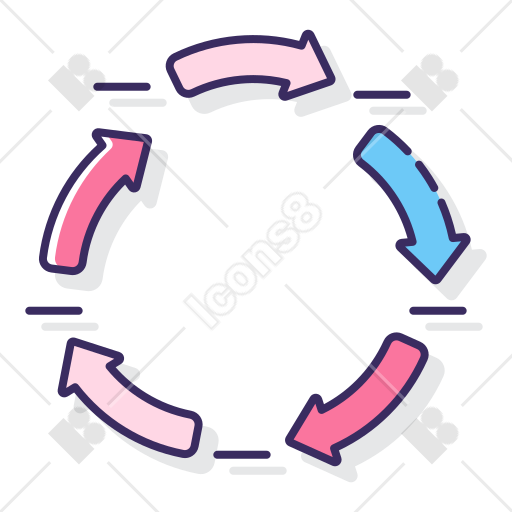 Icons8