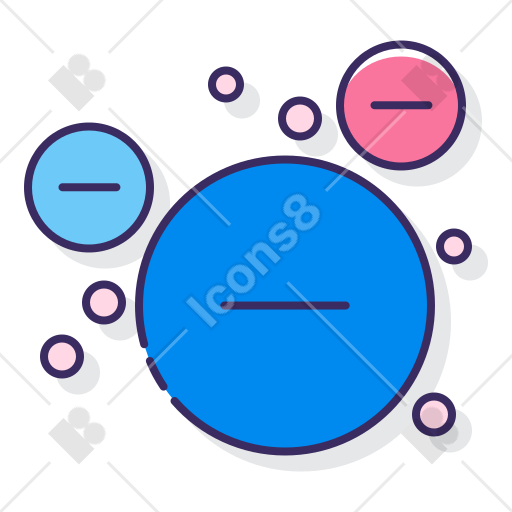 Icons8