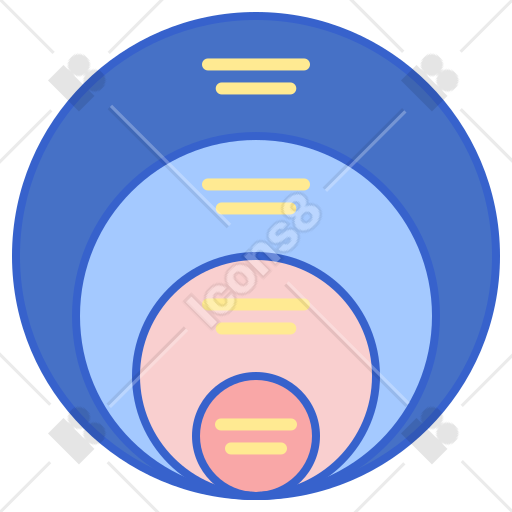 Icons8