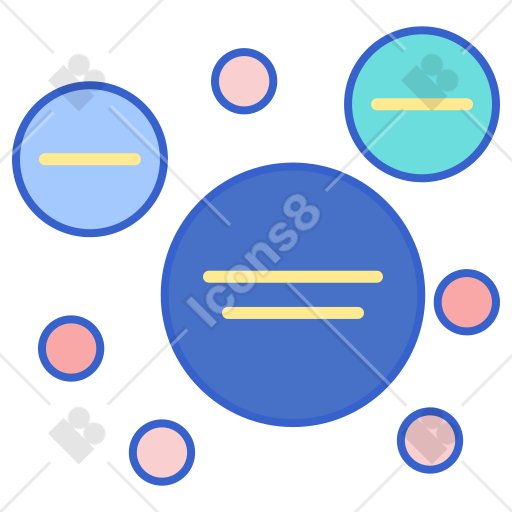 Icons8