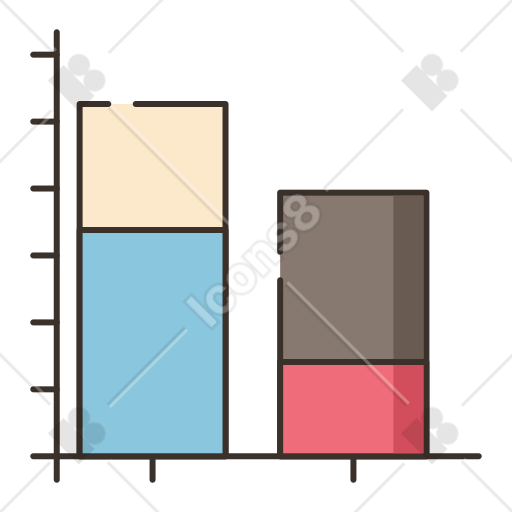 Icons8