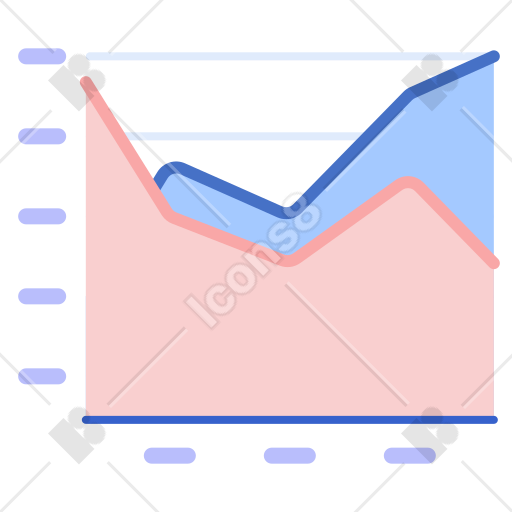 icons8