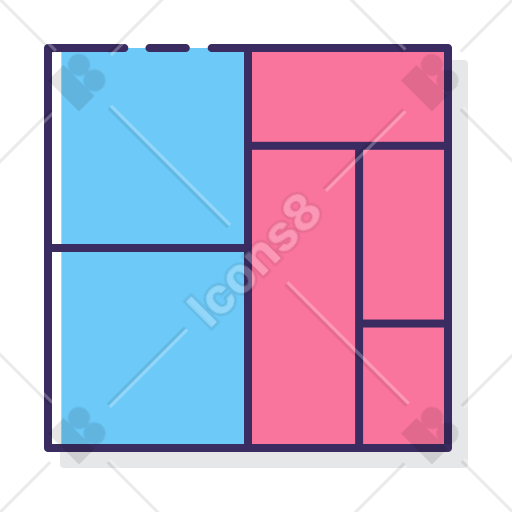 Icons8