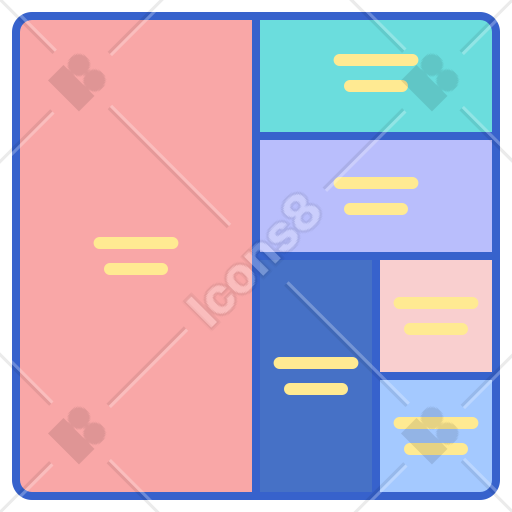 Icons8