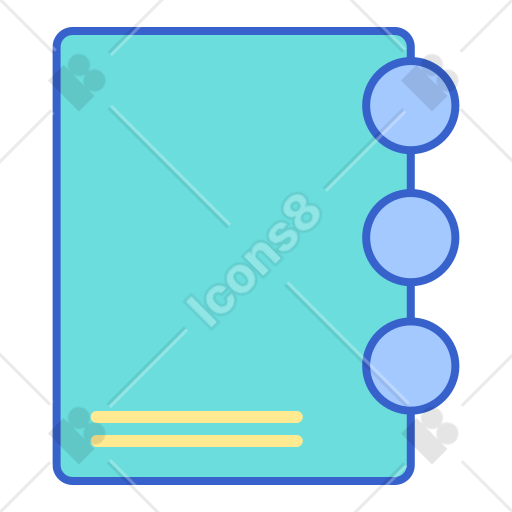 Icons8