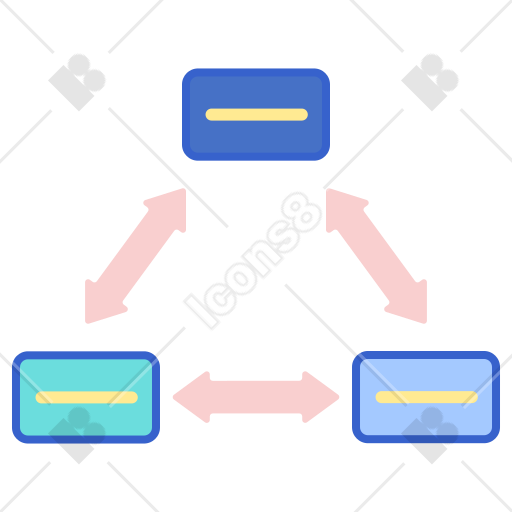 Icons8