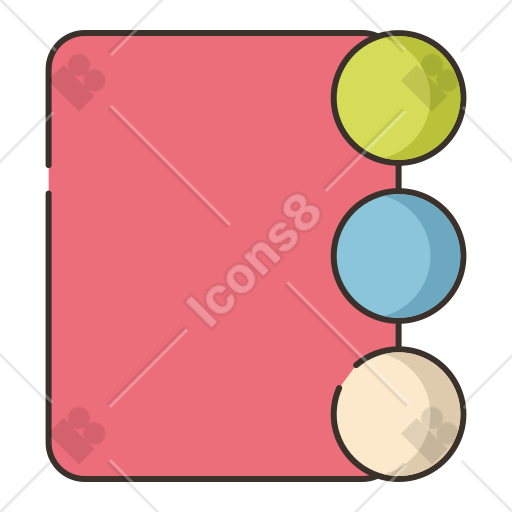 Icons8