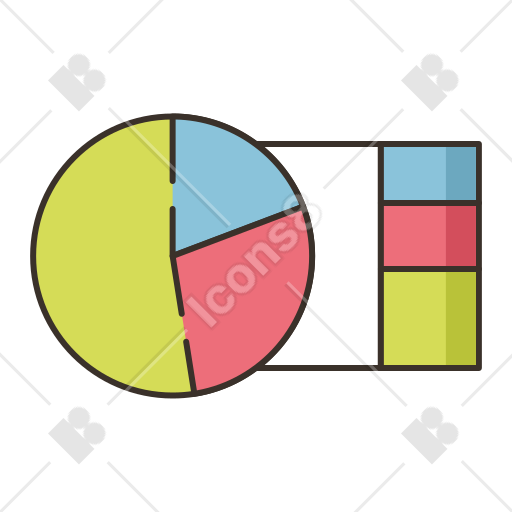 Icons8