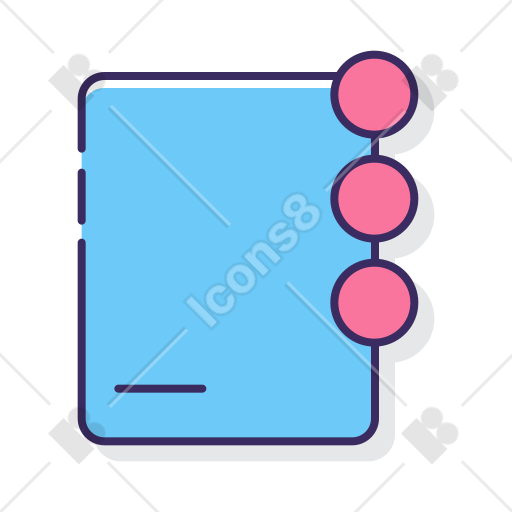 Icons8