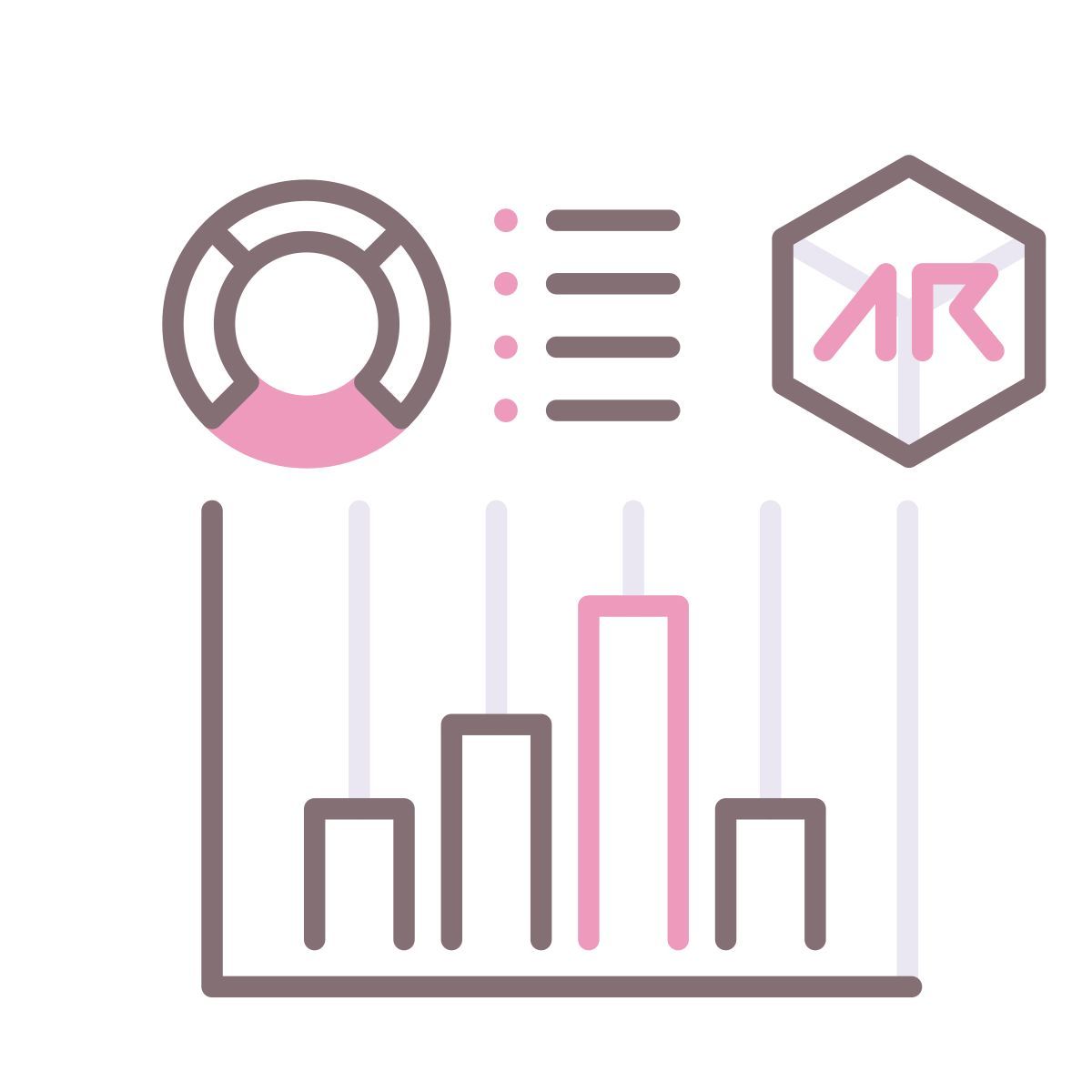 AR