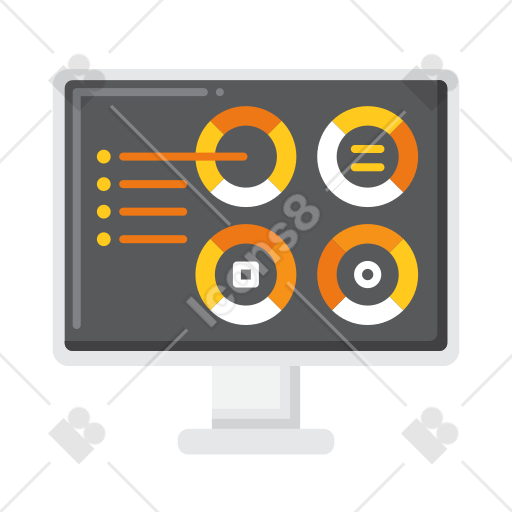 icons8