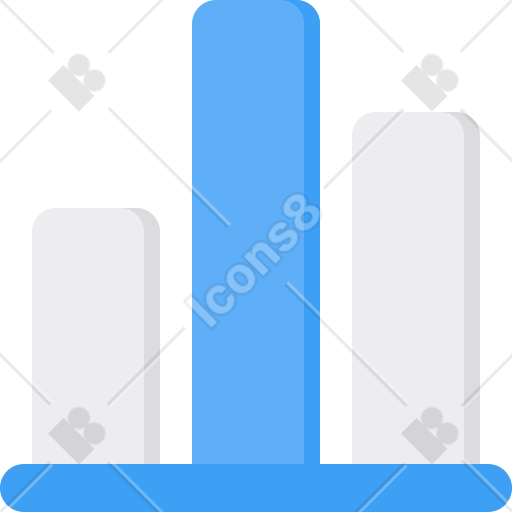 Icons8