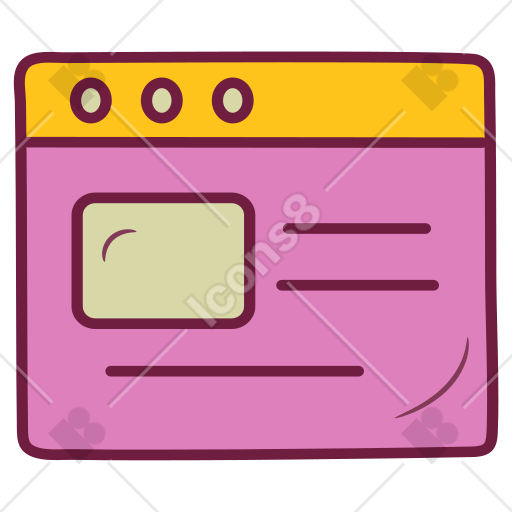 Icons8