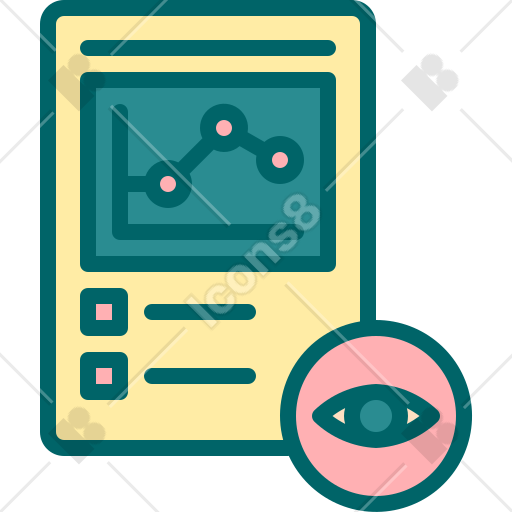 Icons8