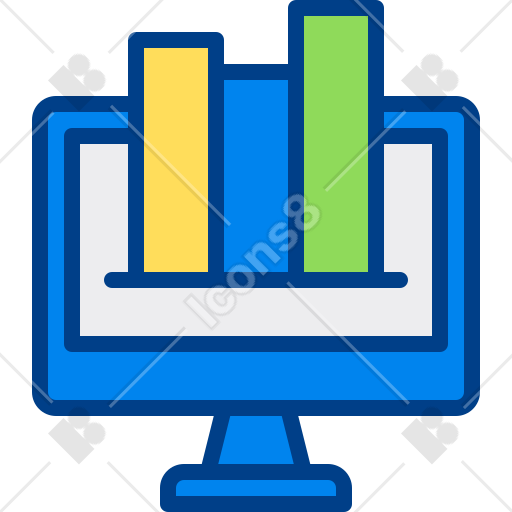 Icons8