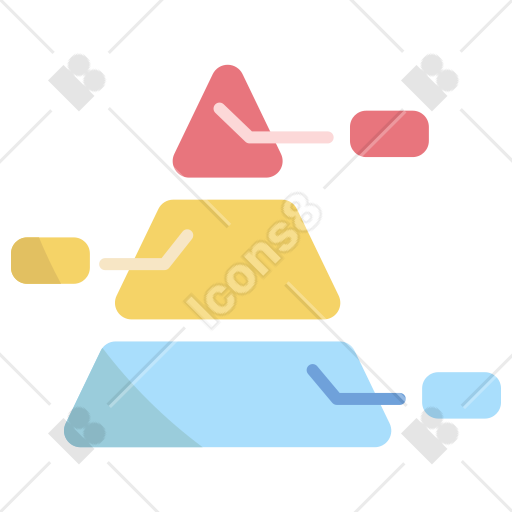 Icons8